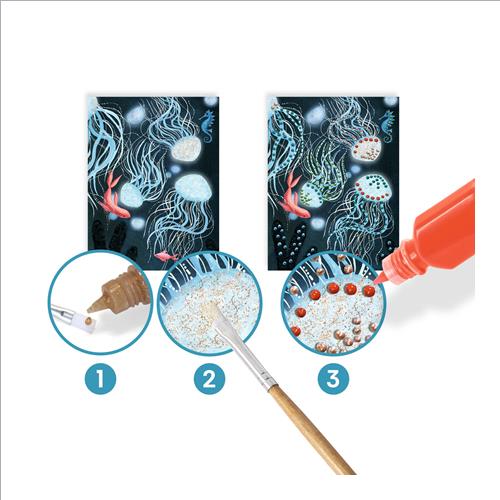 1
2
3