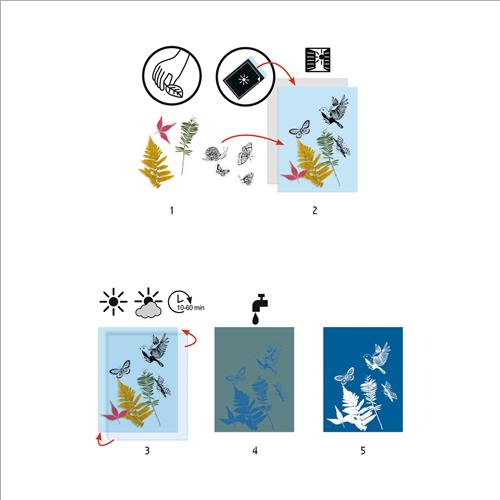 1

2

10-60 min

3

4

5