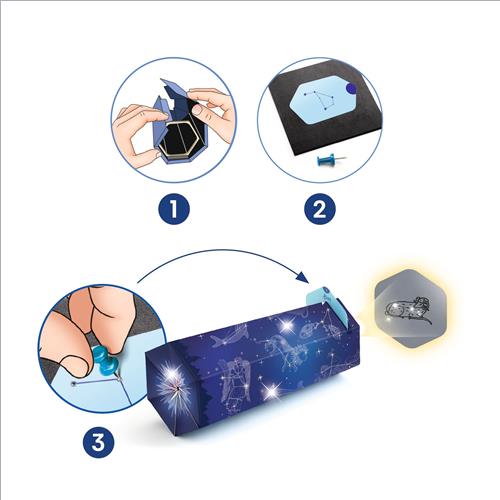 1

2

3