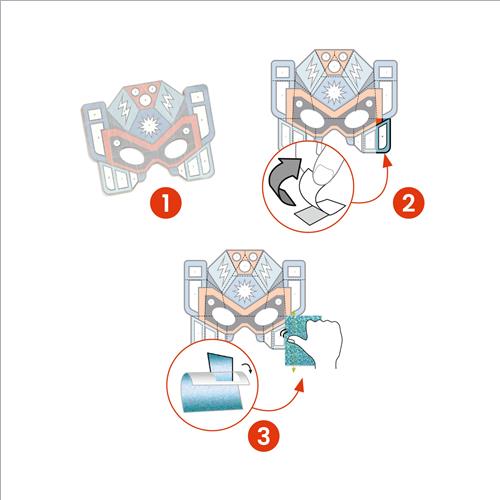 1

2

3