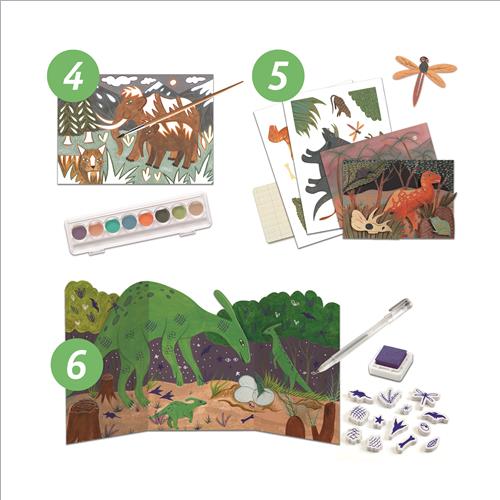 4

5

6